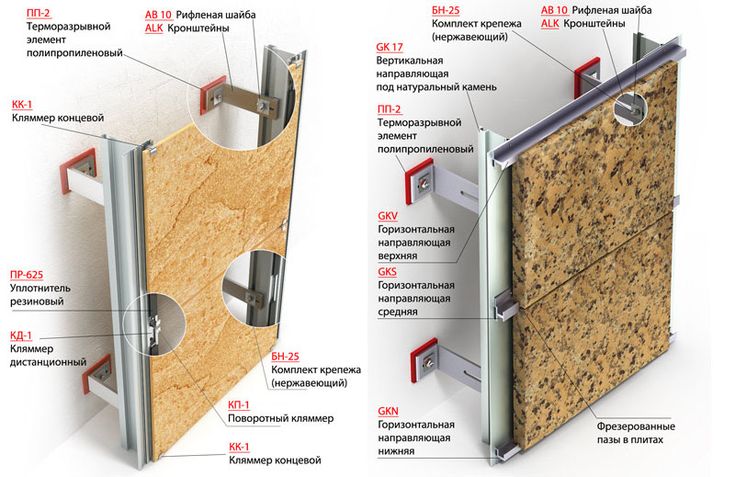 ПП-2
Терморазрывной элемент полипропиленовый

АВ 10 Рифленая шайба
ALK Кронштейны

КК-1
Кляммер концевой

ПР-625
Уплотнитель резиновый

КД-1
Кляммер дистанционный

БН-25
Комплект крепежа (нержавеющий)

КП-1
Поворотный кляммер

КК-1
Кляммер концевой

БН-25
Комплект крепежа (нержавеющий)

АВ 10 Рифленая шайба
ALK Кронштейны

GK 17
Вертикальная направляющая под натуральный камень

ПП-2
Терморазрывной элемент полипропиленовый

GKV
Горизонтальная направляющая верхняя

GKS
Горизонтальная направляющая средняя

GKN
Горизонтальная направляющая нижняя

Фрезерованные пазы в плитах